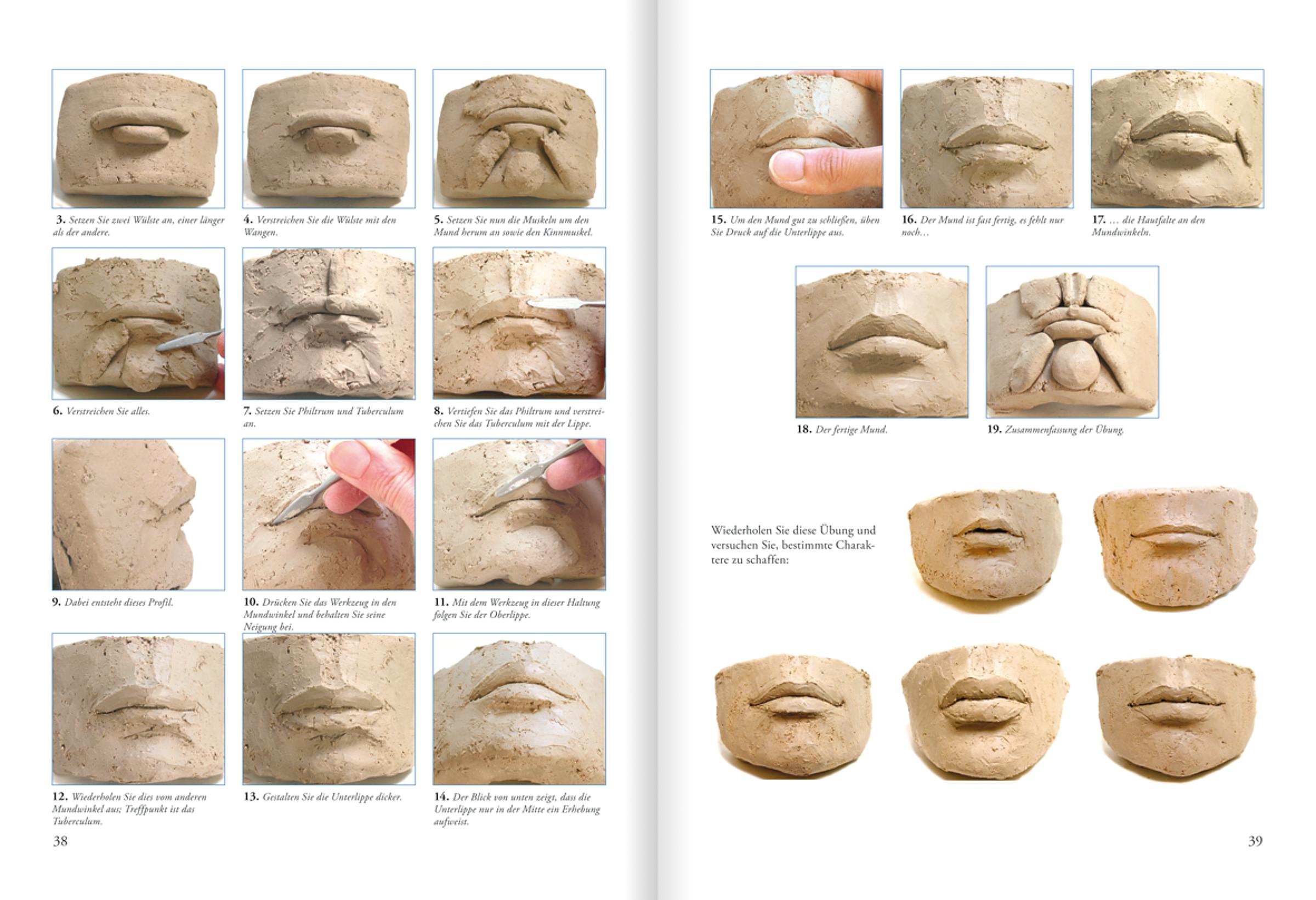 3. Setzen Sie zwei Wülste an, einer länger als der andere.

4. Verstreichen Sie die Wülste mit den Wangen.

5. Setzen Sie nun die Muskeln um den Mund herum an sowie den Kinnmuskel.

6. Verstreichen Sie alles.

7. Setzen Sie Philtrum und Tuberculum an.

8. Vertiefen Sie das Philtrum und verstreichen Sie das Tuberculum mit der Lippe.

9. Dabei entsteht dieses Profil.

10. Drücken Sie das Werkzeug in den Mundwinkel und behalten Sie seine Neigung bei.

11. Mit dem Werkzeug in dieser Haltung folgen Sie der Oberlippe.

12. Wiederholen Sie dies vom anderen Mundwinkel aus; Treffpunkt ist das Tuberculum.

13. Gestalten Sie die Unterlippe dicker.

14. Der Blick von unten zeigt, dass die Unterlippe nur in der Mitte ein Erhebung aufweist.

38

15. Um den Mund gut zu schließen, üben Sie Druck auf die Unterlippe aus.

16. Der Mund ist fast fertig, es fehlt nur noch…

17. … die Hautfalte an den Mundwinkeln.

18. Der fertige Mund.

19. Zusammenfassung der Übung.

Wiederholen Sie diese Übung und versuchen Sie, bestimmte Charaktere zu schaffen:

39