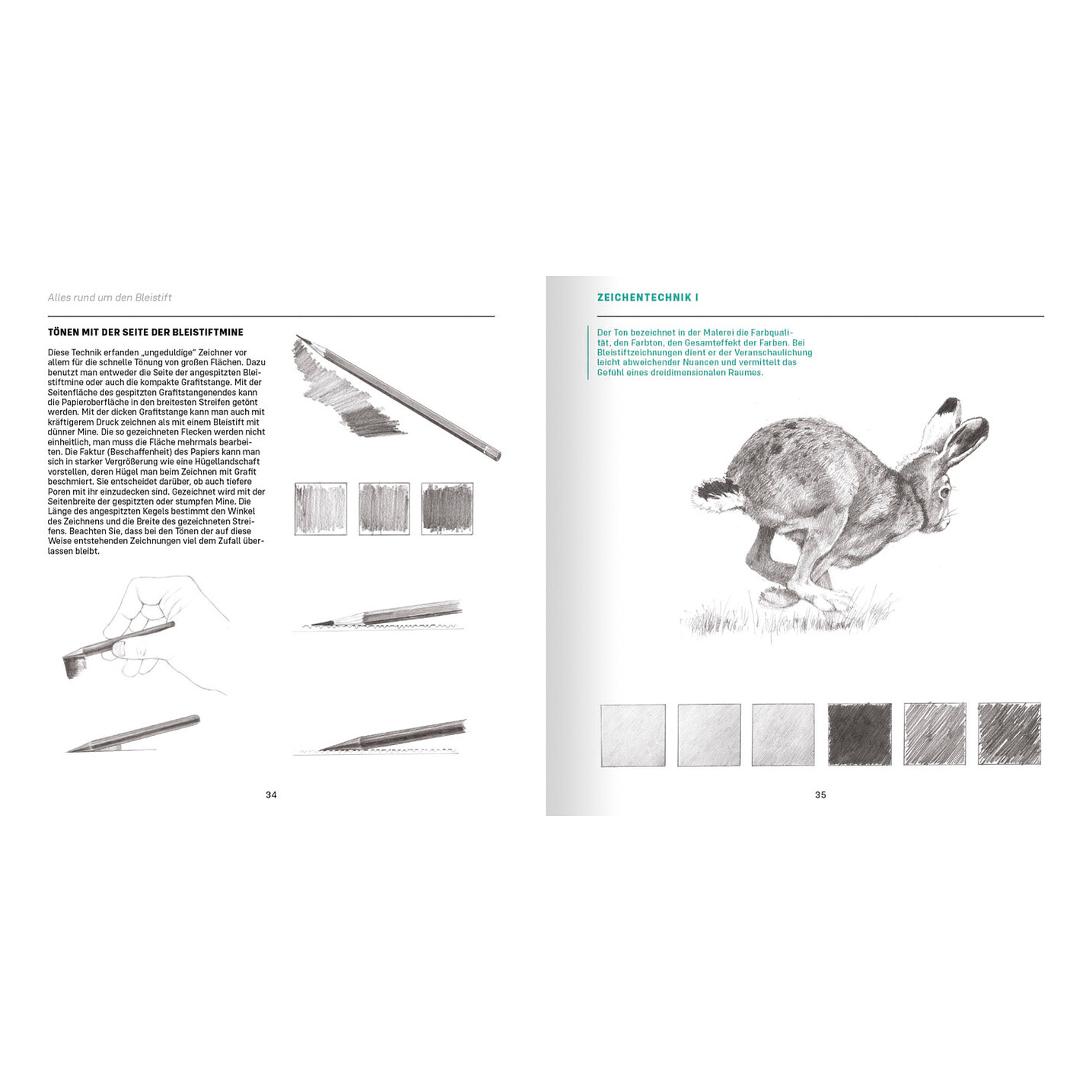 Alles rund um den Bleistift

TÖNEN MIT DER SEITE DER BLEISTIFTMINE

Diese Technik erfanden „ungeduldige" Zeichner vor allem für die schnelle Tönung von großen Flächen. Dazu benutzt man entweder die Seite der angespitzten Bleistiftmine oder auch die kompakte Grafitstange. Mit der Seitenfläche des gespitzten Grafitstangenendes kann die Papieroberfläche in den breitesten Streifen getönt werden. Mit der dicken Grafitstange kann man auch mit kräftigerem Druck zeichnen als mit einem Bleistift mit dünner Mine. Die so gezeichneten Flecken werden nicht einheitlich, man muss die Fläche mehrmals bearbeiten. Die Faktur (Beschaffenheit) des Papiers kann man sich in starker Vergrößerung wie eine Hügellandschaft vorstellen, deren Hügel man beim Zeichnen mit Grafit beschmiert. Sie entscheidet darüber, ob auch tiefere Poren mit ihr einzudecken sind. Gezeichnet wird mit der Seitenbreite der gespitzten oder stumpfen Mine. Die Länge des angespitzten Kegels bestimmt den Winkel des Zeichnens und die Breite des gezeichneten Streifens. Beachten Sie, dass bei den Tönen der auf diese Weise entstehenden Zeichnungen viel dem Zufall überlassen bleibt.

34

ZEICHENTECHNIK I

Der Ton bezeichnet in der Malerei die Farbqualität, den Farbton, den Gesamteffekt der Farben. Bei Bleistiftzeichnungen dient er der Veranschaulichung leicht abweichender Nuancen und vermittelt das Gefühl eines dreidimensionalen Raumes.

35