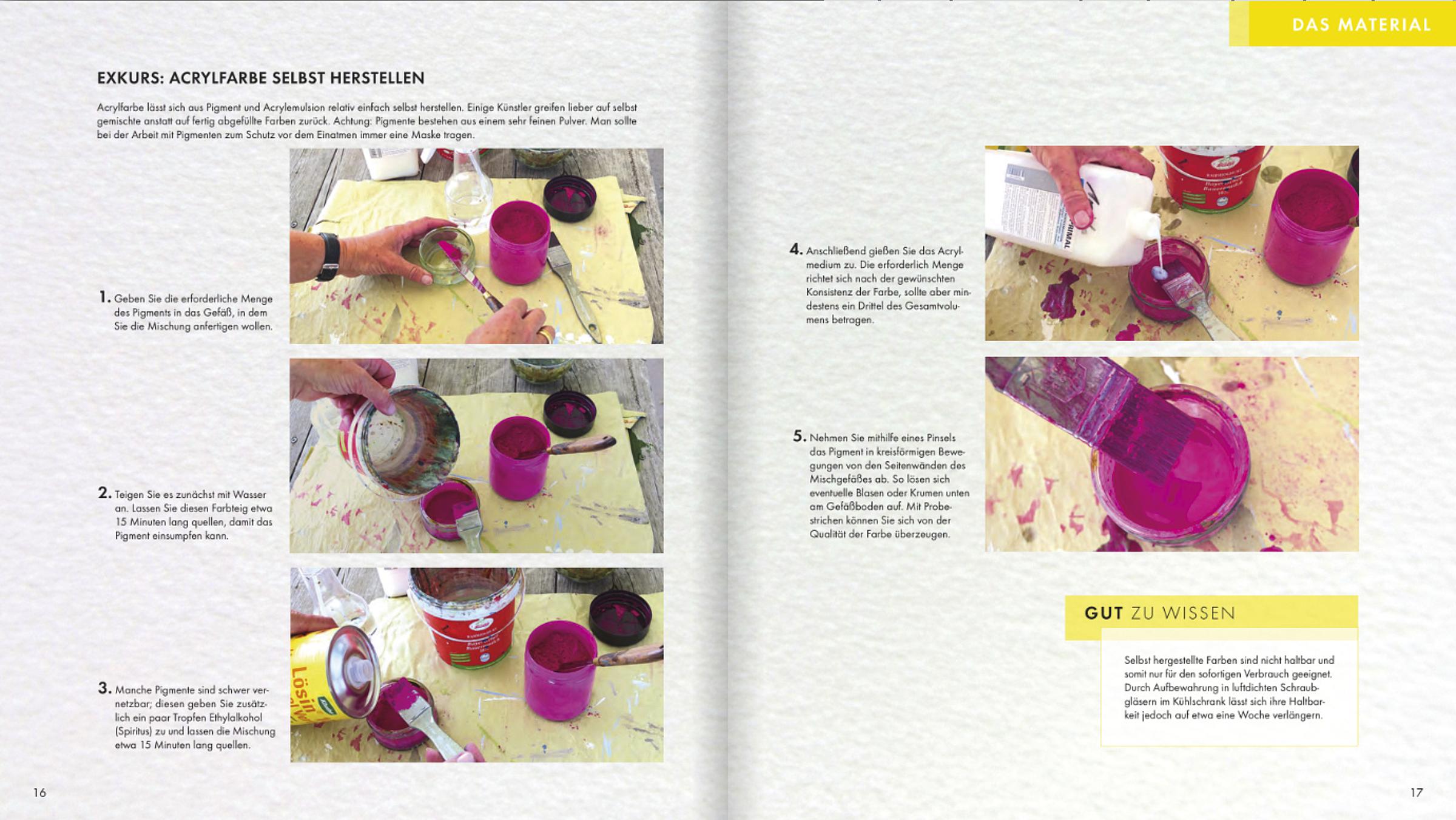 EXKURS: ACRYLFARBE SELBST HERSTELLEN

Acrylfarbe lässt sich aus Pigment und Acrylemulsion relativ einfach selbst herstellen. Einige Künstler greifen lieber auf selbst gemischte anstatt auf fertig abgefüllte Farben zurück. Achtung: Pigmente bestehen aus einem sehr feinen Pulver. Man sollte bei der Arbeit mit Pigmenten zum Schutz vor dem Einatmen immer eine Maske tragen.

1. Geben Sie die erforderliche Menge des Pigments in das Gefäß, in dem Sie die Mischung anfertigen wollen.

2. Teigen Sie es zunächst mit Wasser an. Lassen Sie diesen Farbteig etwa 15 Minuten lang quellen, damit das Pigment einsumpfen kann.

3. Manche Pigmente sind schwer vernetzbar; diesen geben Sie zusätzlich ein paar Tropfen Ethylalkohol (Spiritus) zu und lassen die Mischung etwa 15 Minuten lang quellen.

Lösin

16

DAS MATERIAL

4. Anschließend gießen Sie das Acrylmedium zu. Die erforderlich Menge richtet sich nach der gewünschten Konsistenz der Farbe, sollte aber mindestens ein Drittel des Gesamtvolumens betragen.

5. Nehmen Sie mithilfe eines Pinsels das Pigment in kreisförmigen Bewegungen von den Seitenwänden des Mischgefäßes ab. So lösen sich eventuelle Blasen oder Krumen unten am Gefäßboden auf. Mit Probestrichen können Sie sich von der Qualität der Farbe überzeugen.

GUT ZU WISSEN

Selbst hergestellte Farben sind nicht haltbar und somit nur für den sofortigen Verbrauch geeignet. Durch Aufbewahrung in luftdichten Schraubgläsern im Kühlschrank lässt sich ihre Haltbarkeit jedoch auf etwa eine Woche verlängern.

17